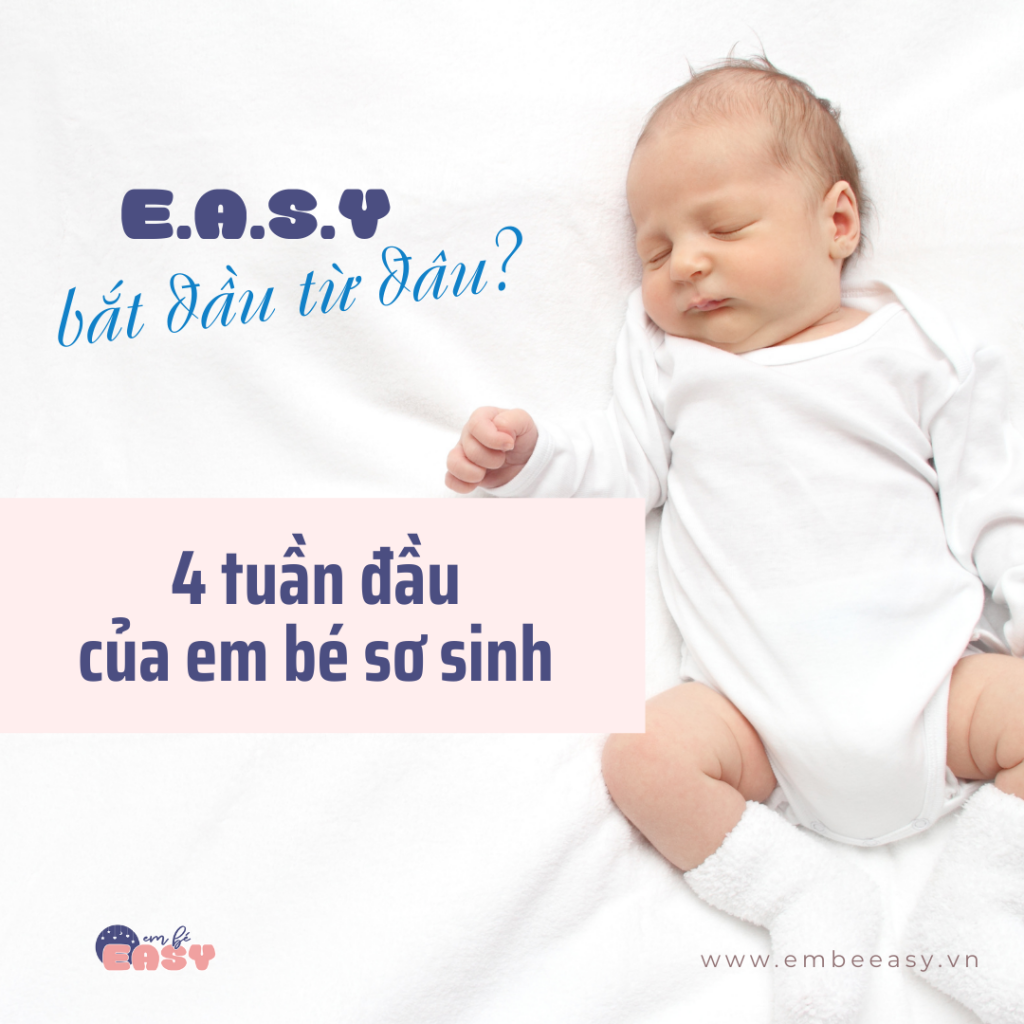 E.A.S.Y
bắt đầu từ đâu?

4 tuần đầu
của em bé sơ sinh

em bé
EASY

www.embeeasy.vn